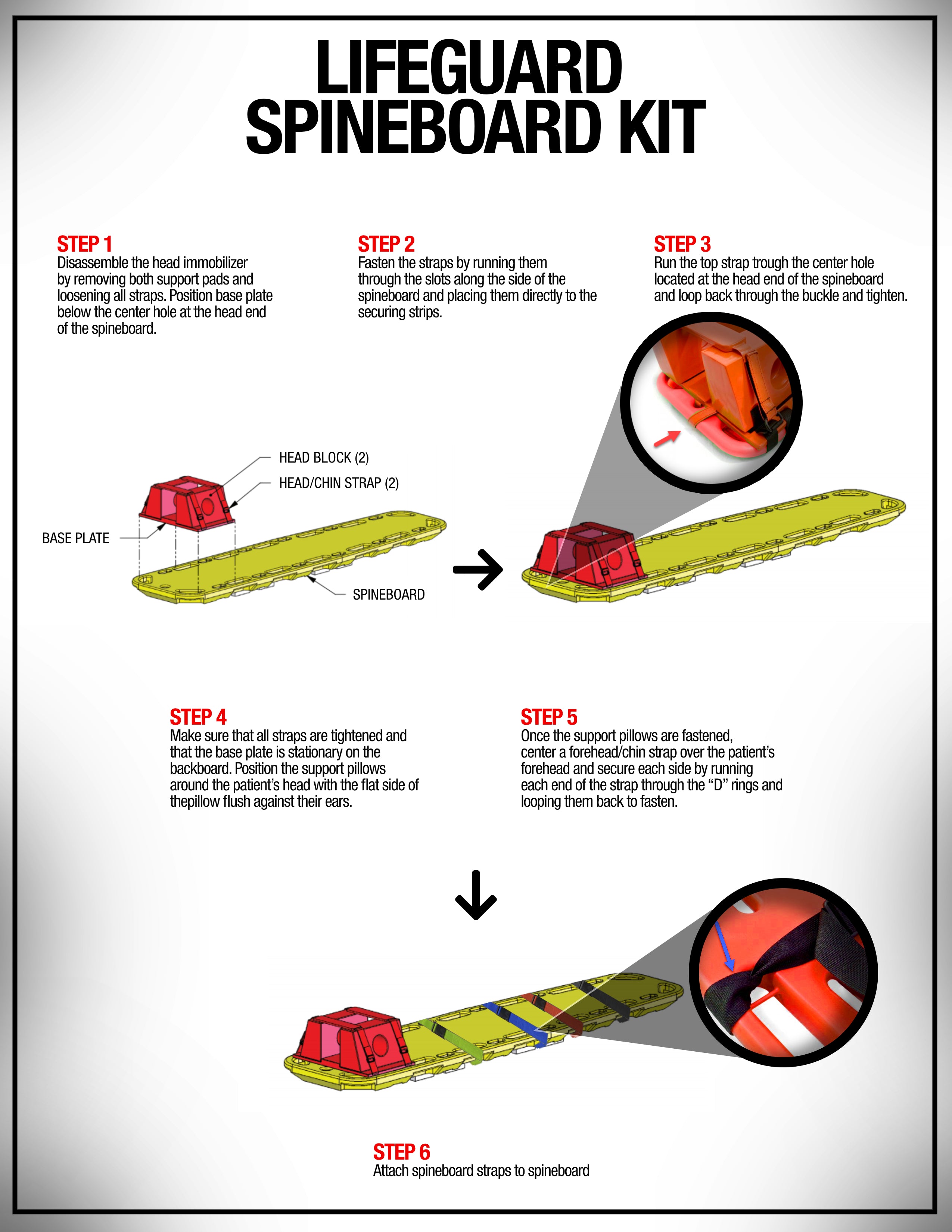 LIFEGUARD
SPINEBOARD KIT

STEP 1
Disassemble the head immobilizer by removing both support pads and loosening all straps. Position base plate below the center hole at the head end of the spineboard.

STEP 2
Fasten the straps by running them through the slots along the side of the spineboard and placing them directly to the securing strips.

STEP 3
Run the top strap trough the center hole located at the head end of the spineboard and loop back through the buckle and tighten.

HEAD BLOCK (2)
HEAD/CHIN STRAP (2)
BASE PLATE
SPINEBOARD

STEP 4
Make sure that all straps are tightened and that the base plate is stationary on the backboard. Position the support pillows around the patient's head with the flat side of thepillow flush against their ears.

STEP 5
Once the support pillows are fastened, center a forehead/chin strap over the patient's forehead and secure each side by running each end of the strap through the "D" rings and looping them back to fasten.

STEP 6
Attach spineboard straps to spineboard